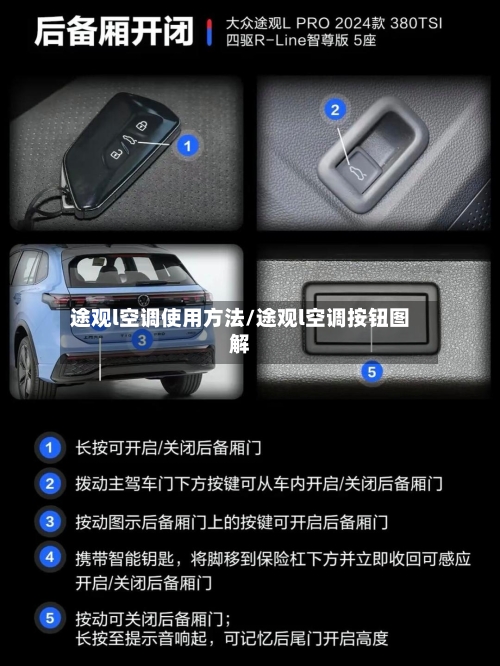 后备厢开闭

大众途观L PRO 2024款 380TSI 四驱R-Line智尊版 5座

1

2

3

5

途观l空调使用方法/途观l空调按钮图解

1 长按可开启/关闭后备厢门

2 拨动主驾车门下方按键可从车内开启/关闭后备厢门

3 按动图示后备厢门上的按键可开启后备厢门

4 携带智能钥匙，将脚移到保险杠下方并立即收回可感应开启/关闭后备厢门

5 按动可关闭后备厢门；
长按至提示音响起，可记忆后尾门开启高度