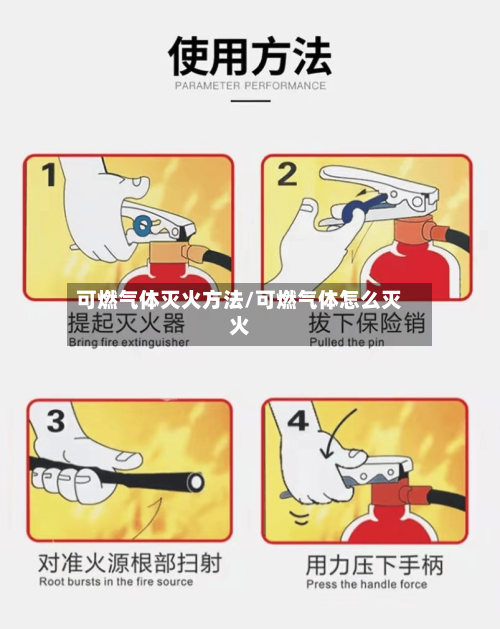 使用方法
PARAMETER PERFORMANCE

1

2

可燃气体灭火方法/可燃气体怎么灭火

提起灭火器
Bring fire extinguisher

拔下保险销
Pulled the pin

3

4

对准火源根部扫射
Root bursts in the fire source

用力压下手柄
Press the handle force